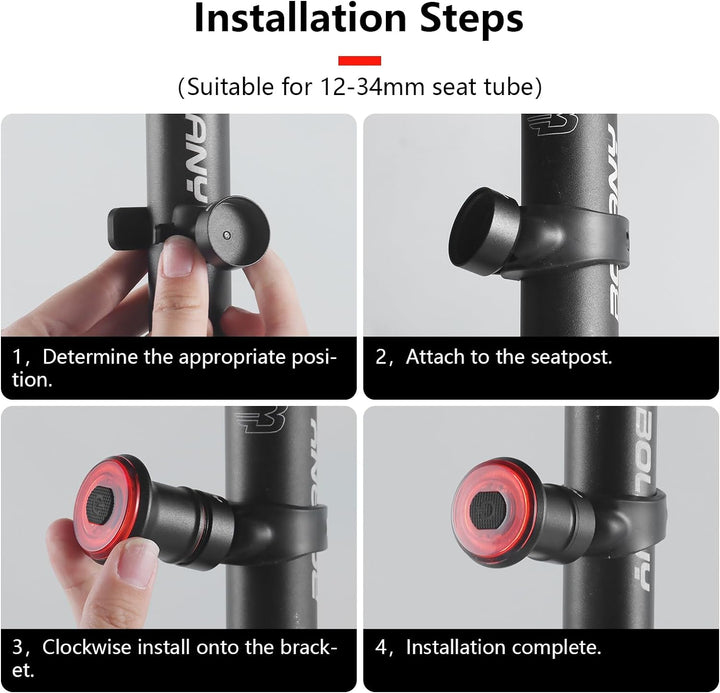 Installation Steps

(Suitable for 12-34mm seat tube)

1，Determine the appropriate position.

2，Attach to the seatpost.

3，Clockwise install onto the bracket.

4，Installation complete.